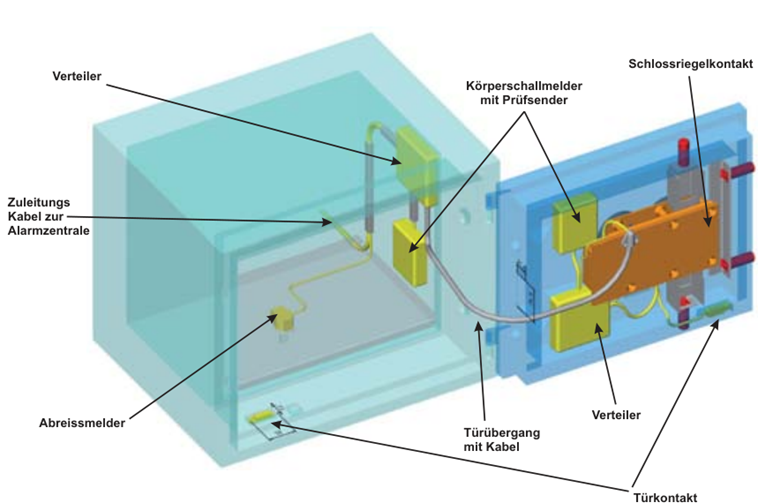 Verteiler

Körperschallmelder mit Prüfsender

Schlossriegelkontakt

Zuleitungs Kabel zur Alarmzentrale

Abreissmelder

Türübergang mit Kabel

Verteiler

Türkontakt